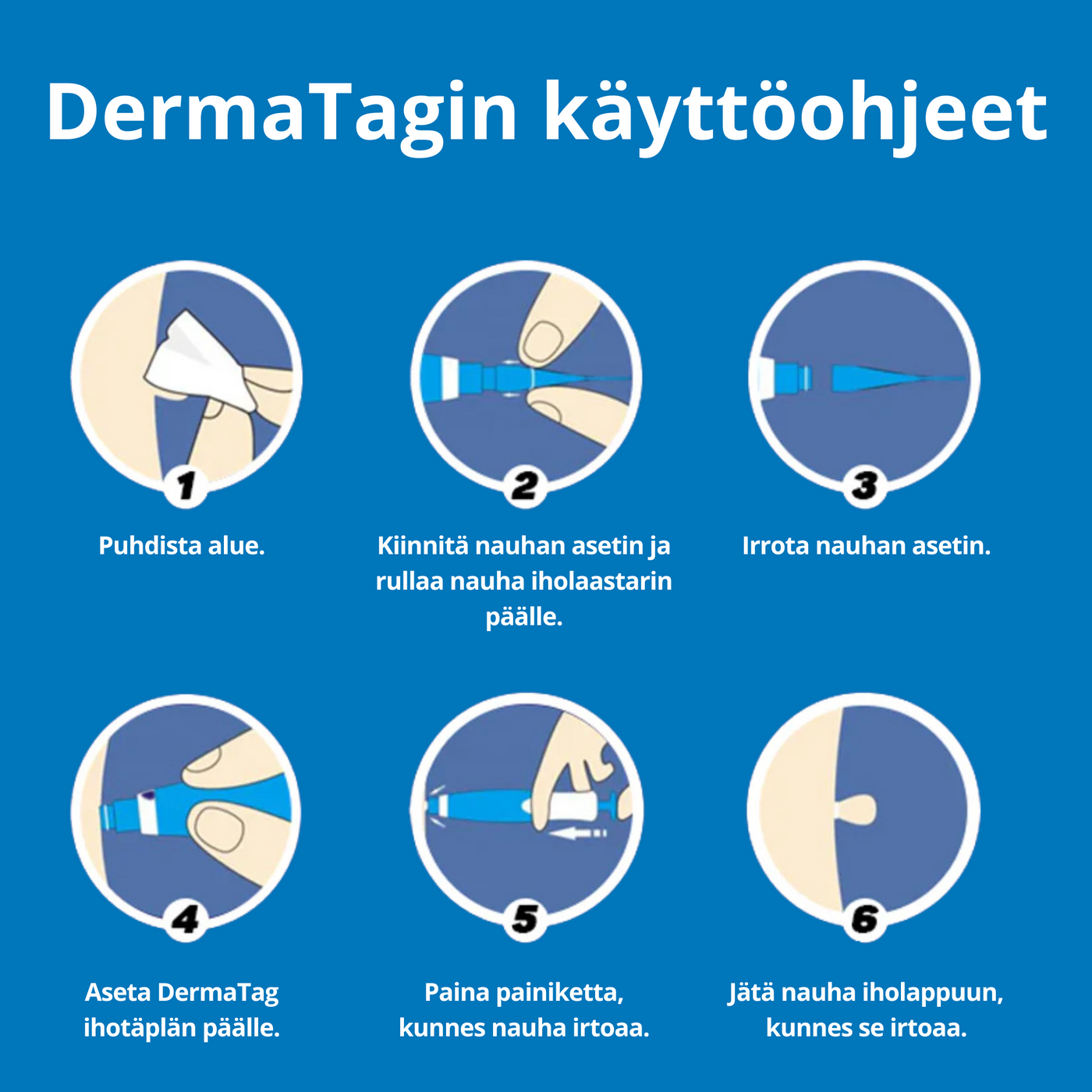 DermaTagin käyttöohjeet

1

Puhdista alue.

2

Kiinnitä nauhan asetin ja rullaa nauha iholaastarin päälle.

3

Irrota nauhan asetin.

4

Aseta DermaTag ihotäplän päälle.

5

Paina painiketta, kunnes nauha irtoaa.

6

Jätä nauha iholappuun, kunnes se irtoaa.